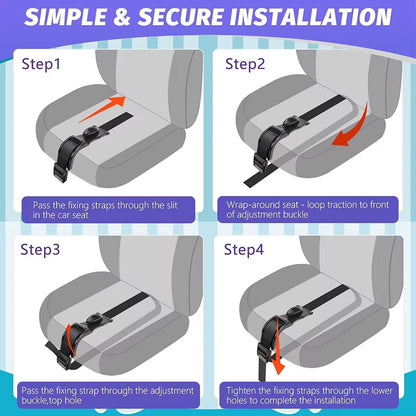 SIMPLE & SECURE INSTALLATION

Step1

Pass the fixing straps through the slit in the car seat

Step2

Wrap-around seat - loop traction to front of adjustment buckle

Step3

Pass the fixing strap through the adjustment buckle,top hole

Step4

Tighten the fixing straps through the lower holes to complete the installation